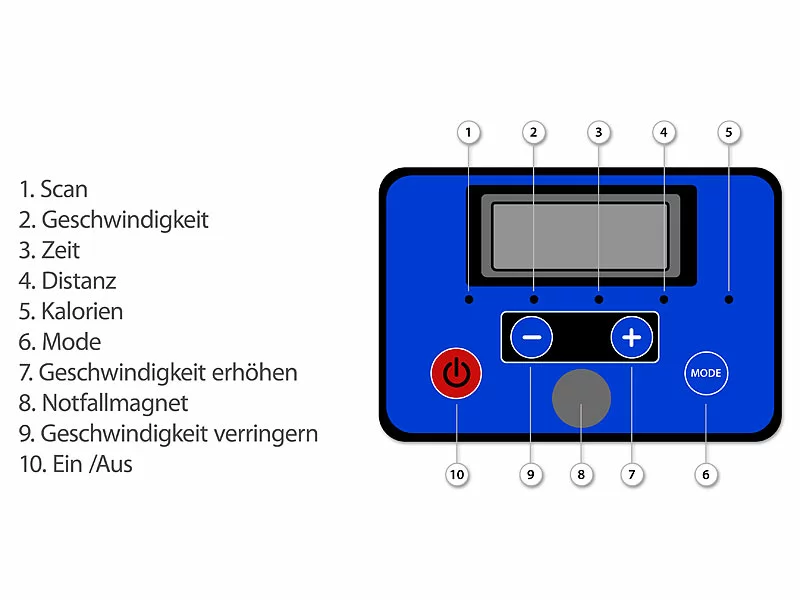 1. Scan
2. Geschwindigkeit
3. Zeit
4. Distanz
5. Kalorien
6. Mode
7. Geschwindigkeit erhöhen
8. Notfallmagnet
9. Geschwindigkeit verringern
10. Ein /Aus

1 2 3 4 5

−
+
MODE

10 9 8 7 6