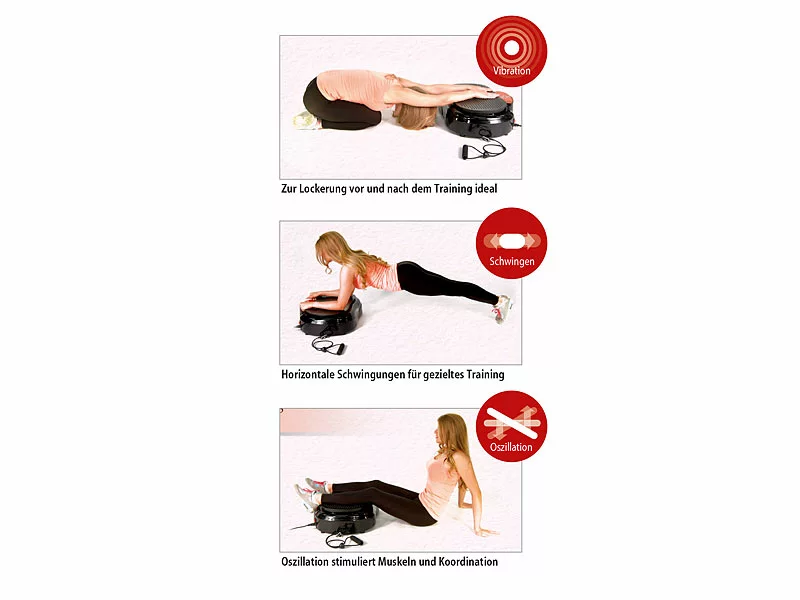 Vibration

Zur Lockerung vor und nach dem Training ideal

Schwingen

Horizontale Schwingungen für gezieltes Training

Oszillation

Oszillation stimuliert Muskeln und Koordination